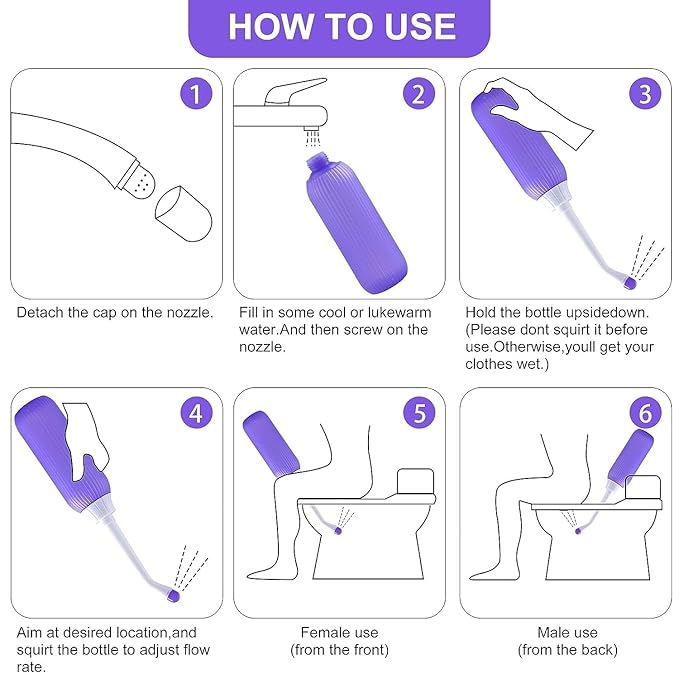 HOW TO USE

1
Detach the cap on the nozzle.

2
Fill in some cool or lukewarm water.And then screw on the nozzle.

3
Hold the bottle upsidedown. (Please dont squirt it before use.Otherwise,youll get your clothes wet.)

4
Aim at desired location,and squirt the bottle to adjust flow rate.

5
Female use
(from the front)

6
Male use
(from the back)