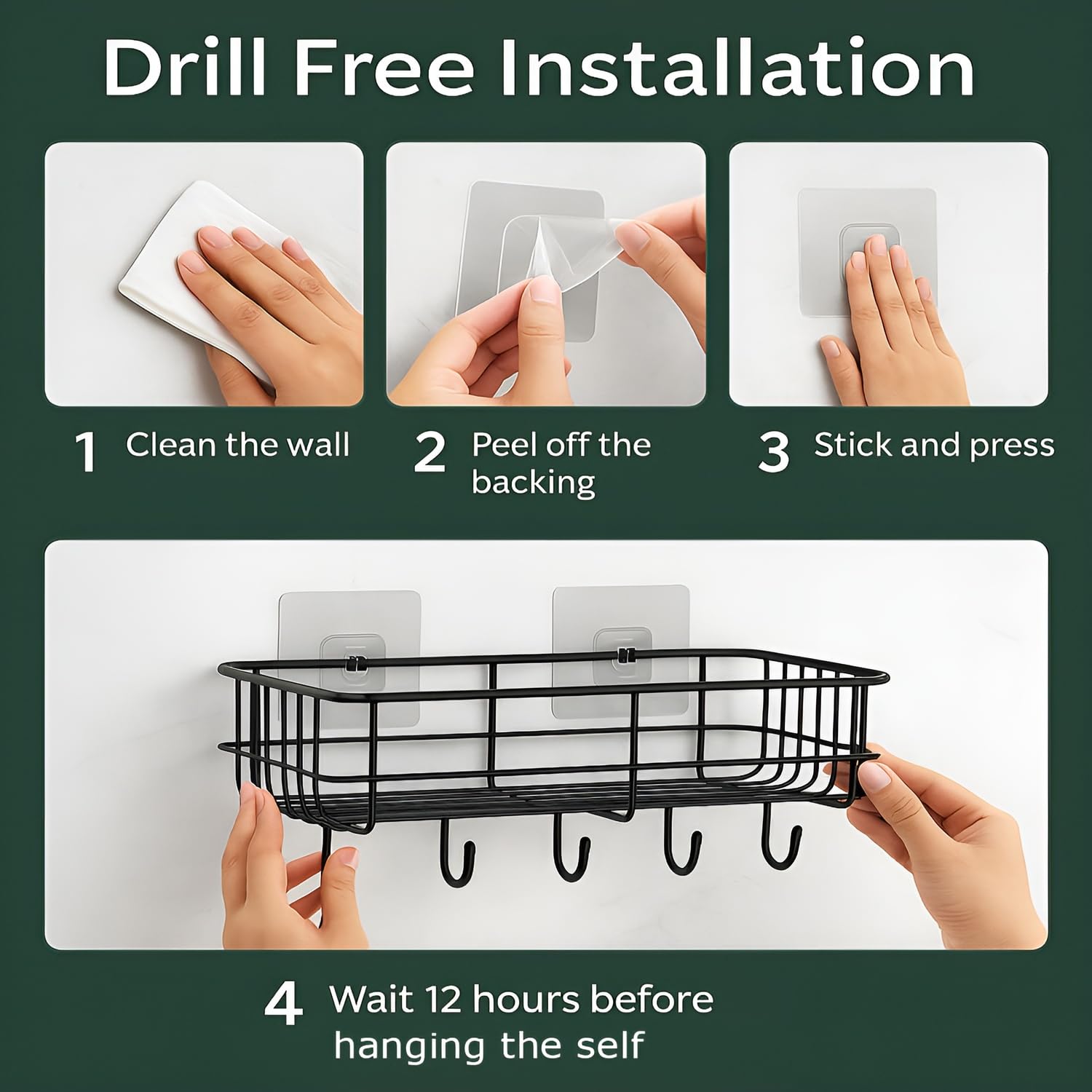 Drill Free Installation

1 Clean the wall

2 Peel off the backing

3 Stick and press

4 Wait 12 hours before hanging the self