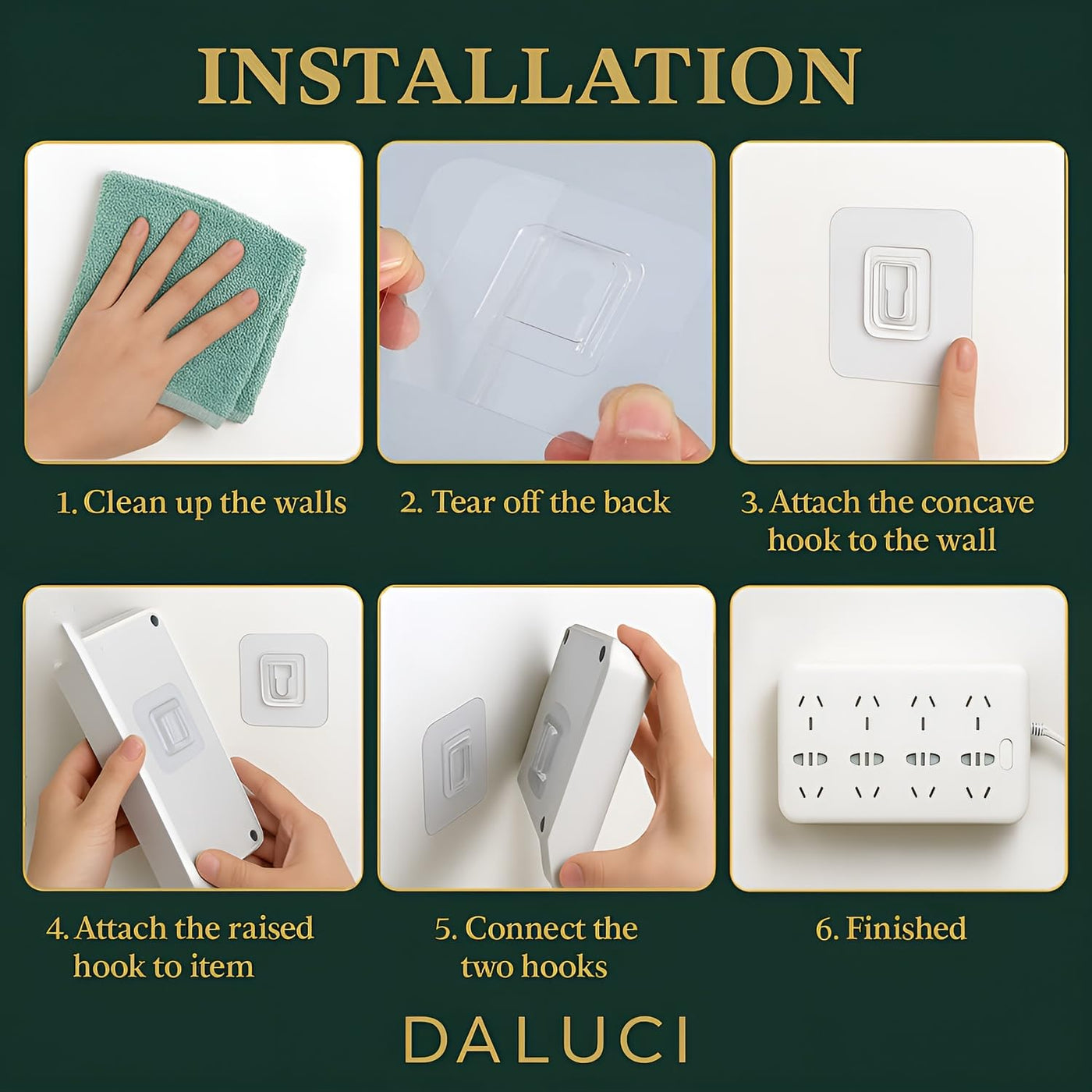 INSTALLATION

1. Clean up the walls

2. Tear off the back

3. Attach the concave hook to the wall

4. Attach the raised hook to item

5. Connect the two hooks

6. Finished

DALUCI