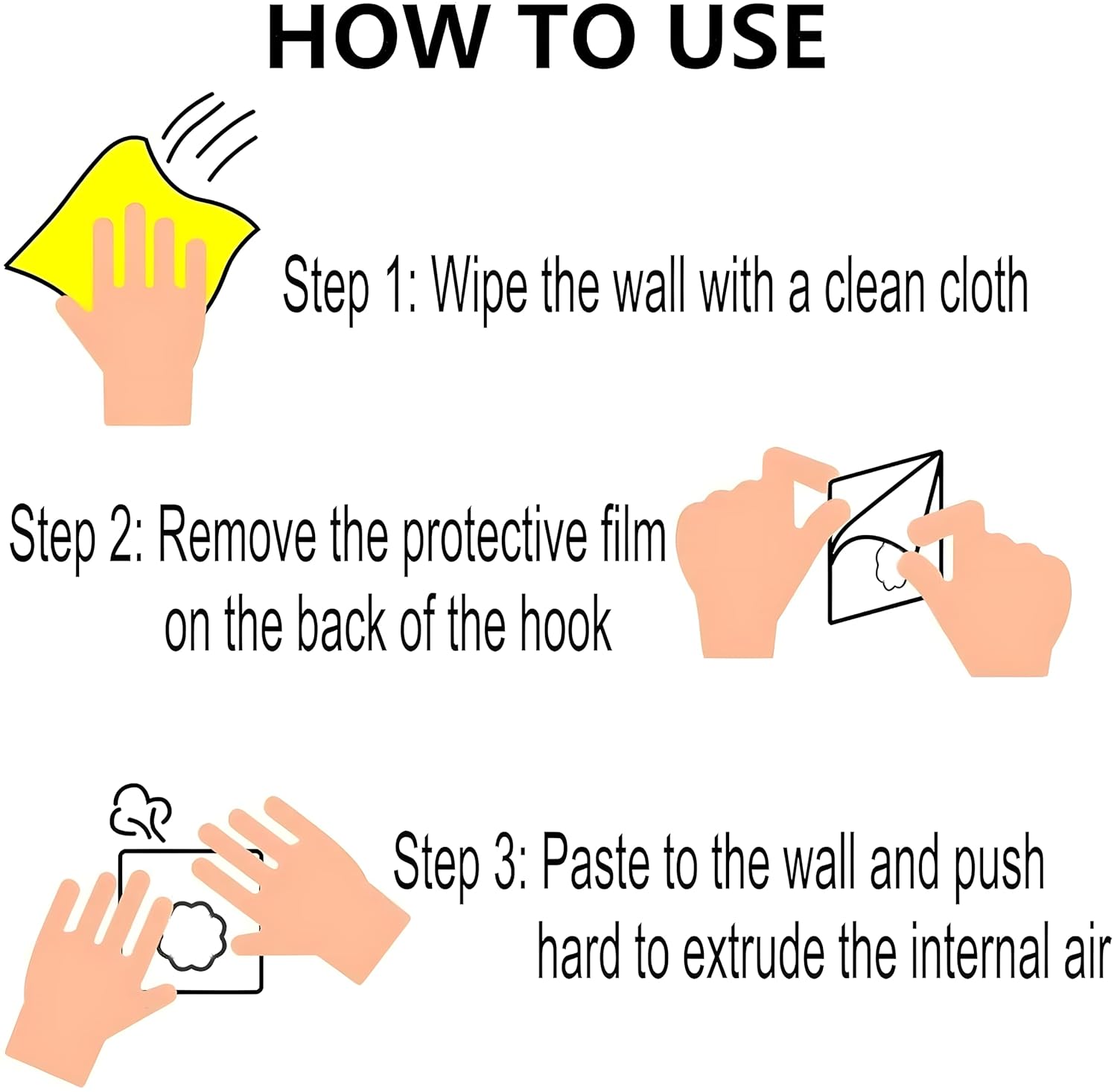 HOW TO USE

Step 1: Wipe the wall with a clean cloth

Step 2: Remove the protective film on the back of the hook

Step 3: Paste to the wall and push hard to extrude the internal air