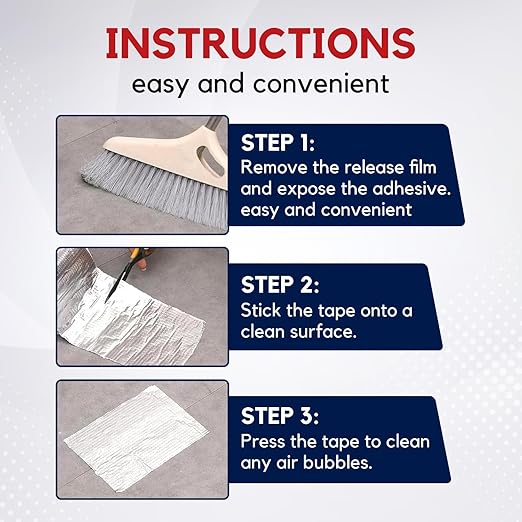 INSTRUCTIONS
easy and convenient

STEP 1:
Remove the release film and expose the adhesive. easy and convenient

STEP 2:
Stick the tape onto a clean surface.

STEP 3:
Press the tape to clean any air bubbles.