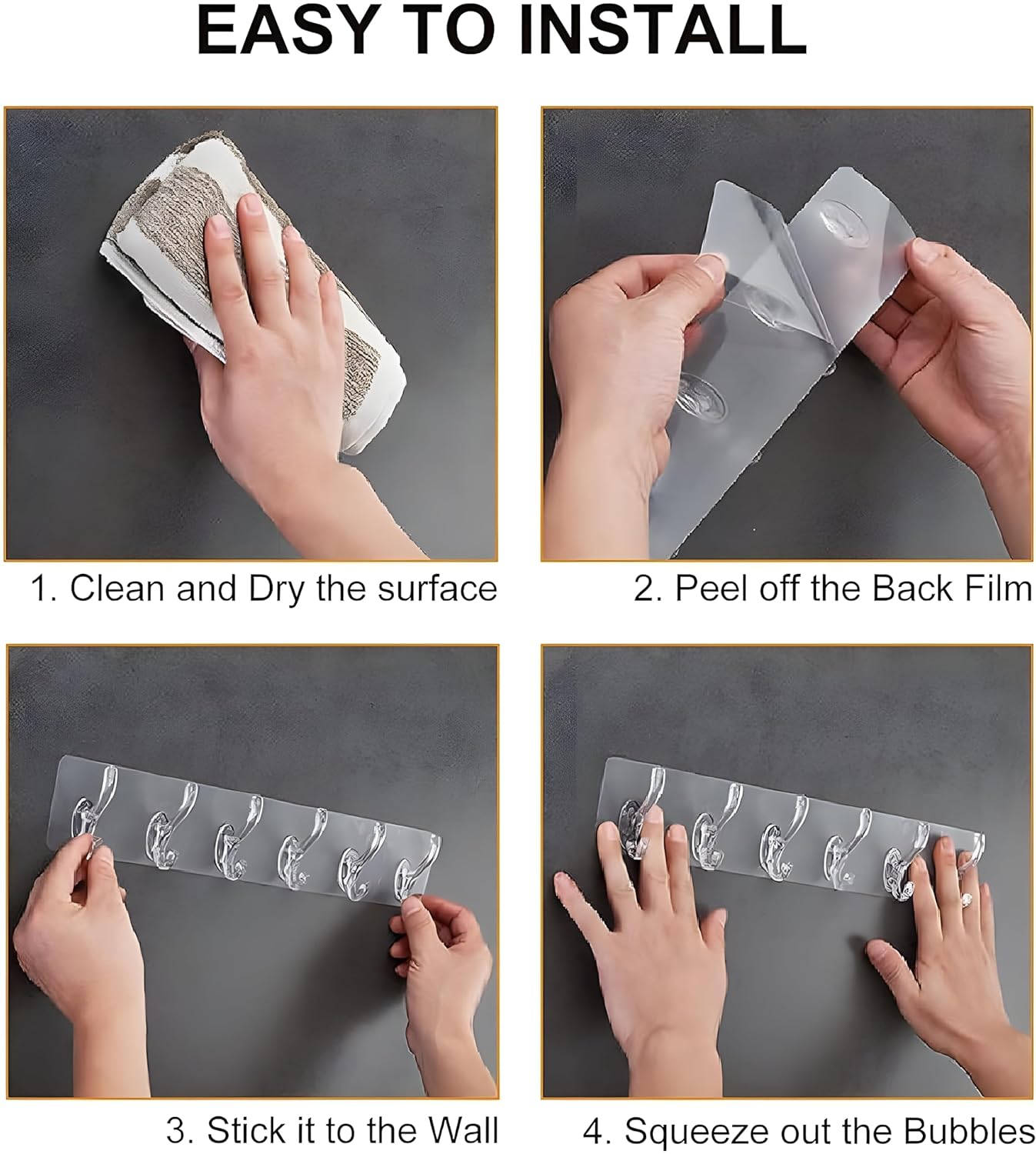 EASY TO INSTALL

1. Clean and Dry the surface

2. Peel off the Back Film

3. Stick it to the Wall

4. Squeeze out the Bubbles