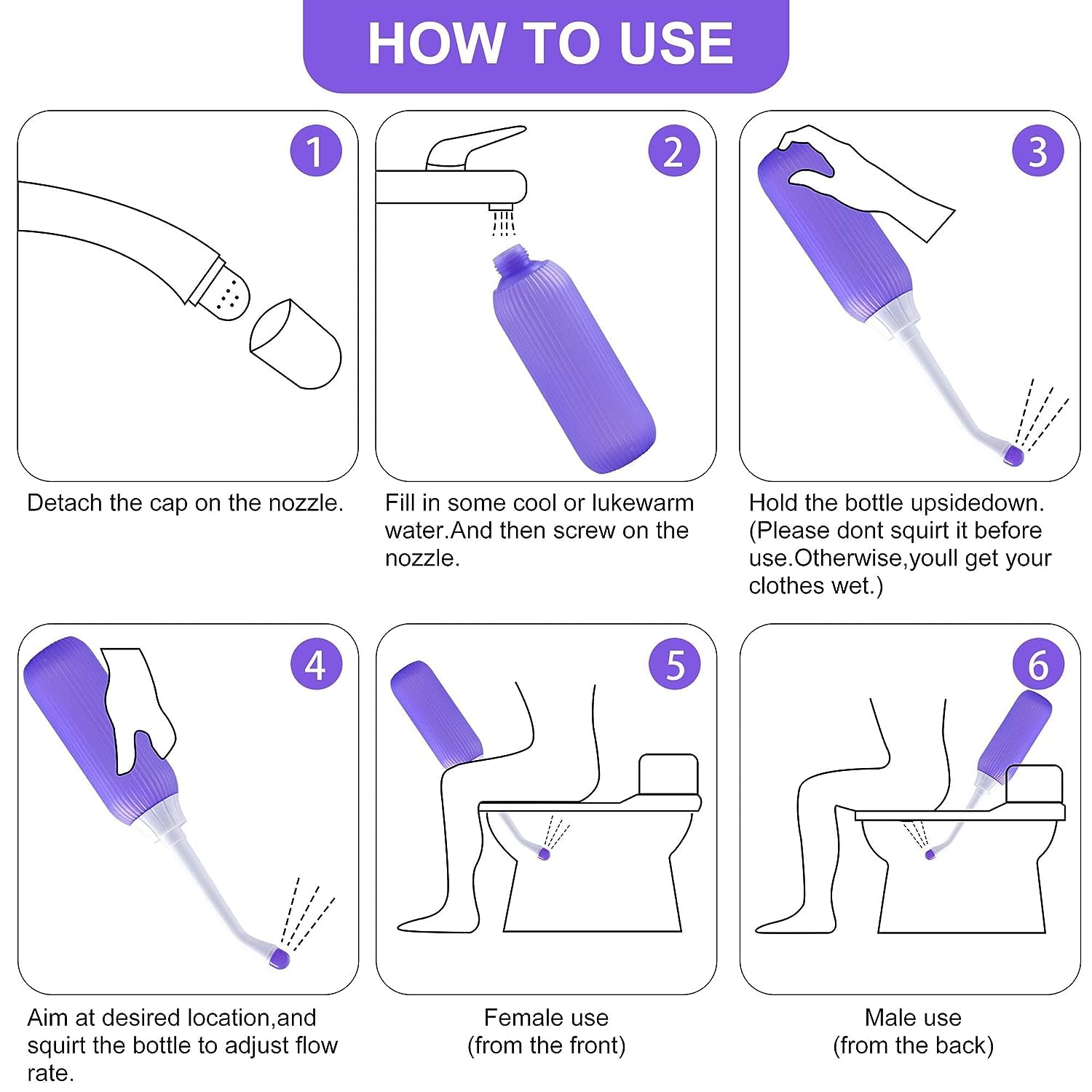 HOW TO USE

1

Detach the cap on the nozzle.

2

Fill in some cool or lukewarm water.And then screw on the nozzle.

3

Hold the bottle upsidedown. (Please dont squirt it before use.Otherwise,youll get your clothes wet.)

4

Aim at desired location,and squirt the bottle to adjust flow rate.

5

Female use
(from the front)

6

Male use
(from the back)