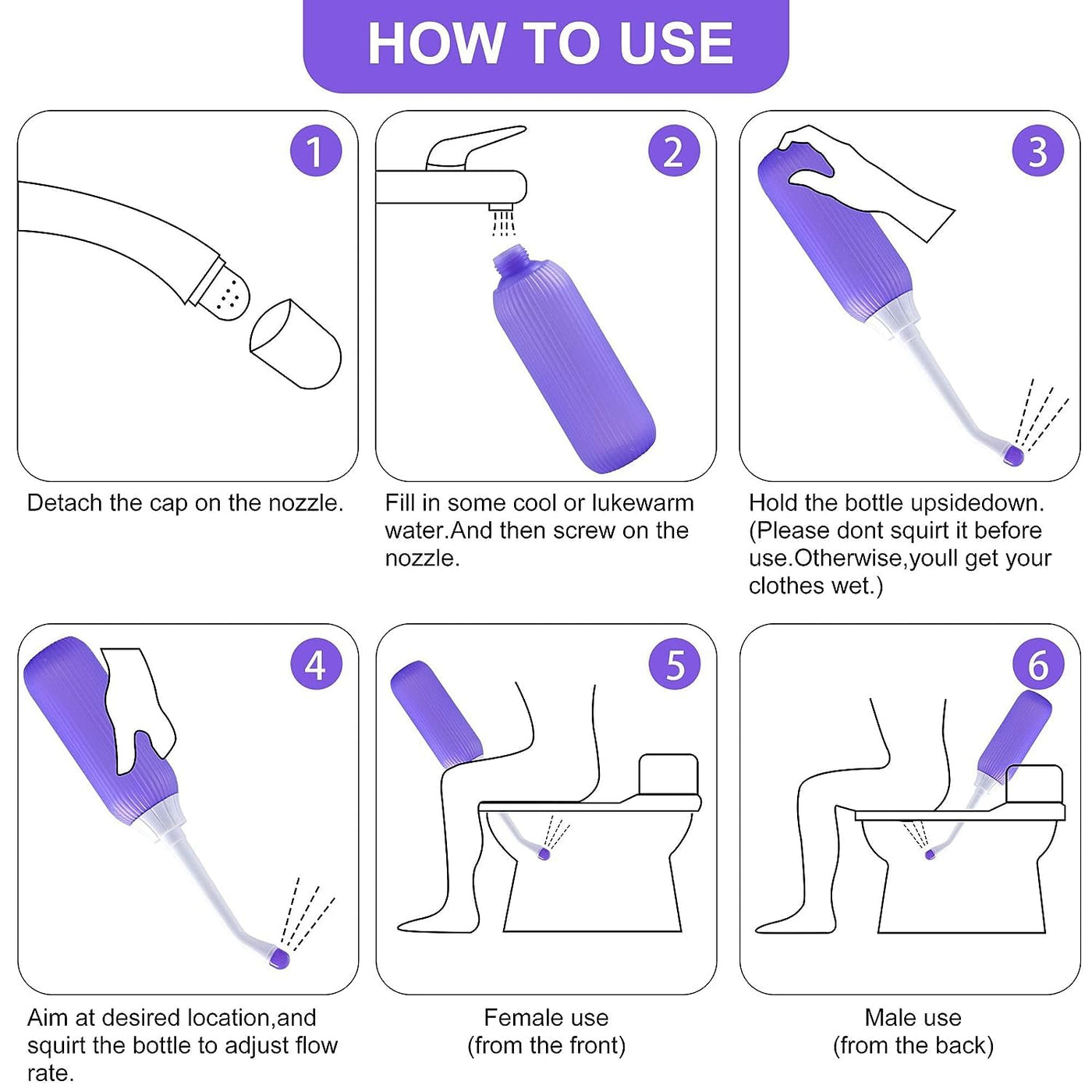 HOW TO USE

1

Detach the cap on the nozzle.

2

Fill in some cool or lukewarm water.And then screw on the nozzle.

3

Hold the bottle upsidedown. (Please dont squirt it before use.Otherwise,youll get your clothes wet.)

4

Aim at desired location,and squirt the bottle to adjust flow rate.

5

Female use (from the front)

6

Male use (from the back)