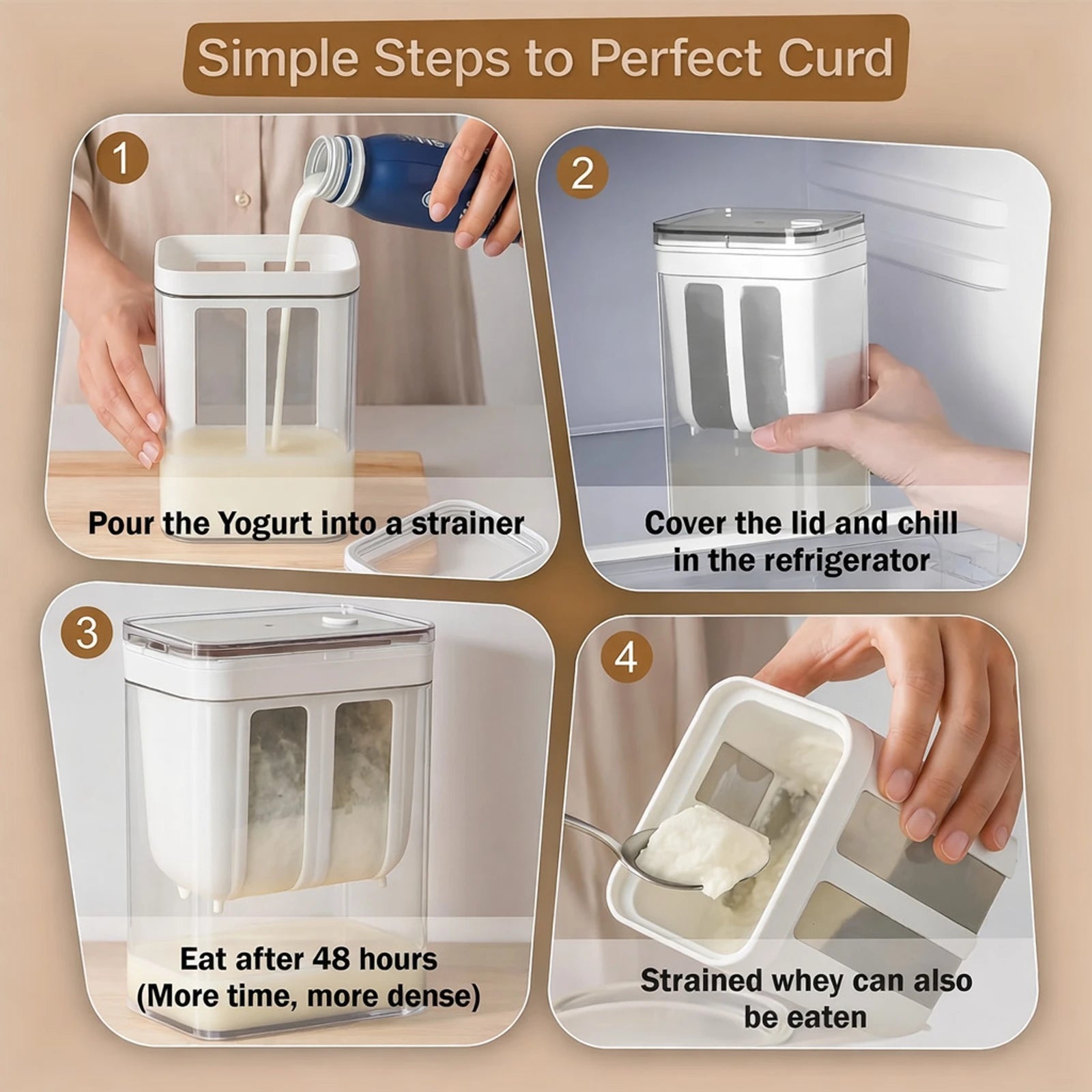 Simple Steps to Perfect Curd

1

Pour the Yogurt into a strainer

2

Cover the lid and chill in the refrigerator

3

Eat after 48 hours (More time, more dense)

4

Strained whey can also be eaten