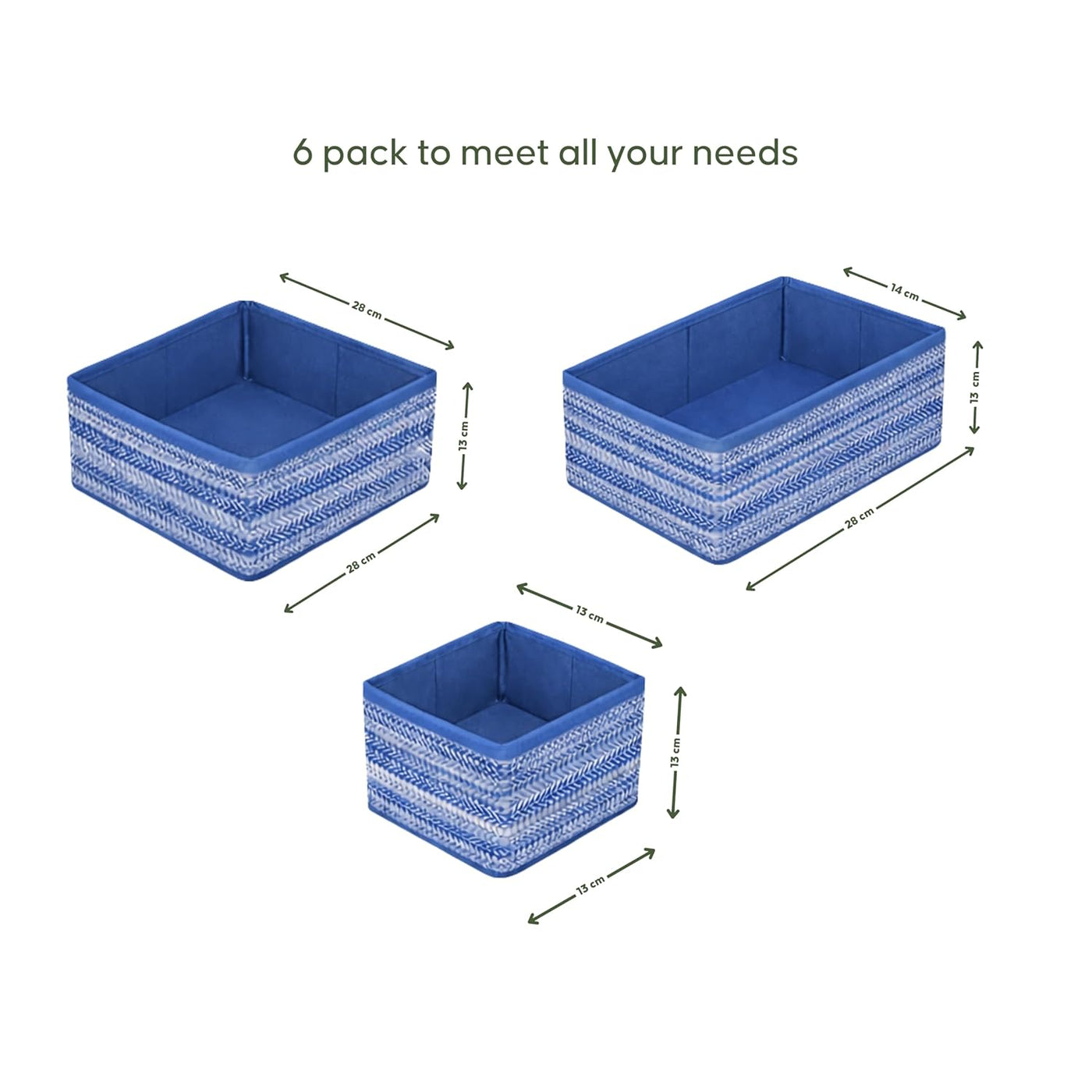 6 pack to meet all your needs

28 cm

13 cm

28 cm

14 cm

13 cm

28 cm

13 cm

13 cm

13 cm