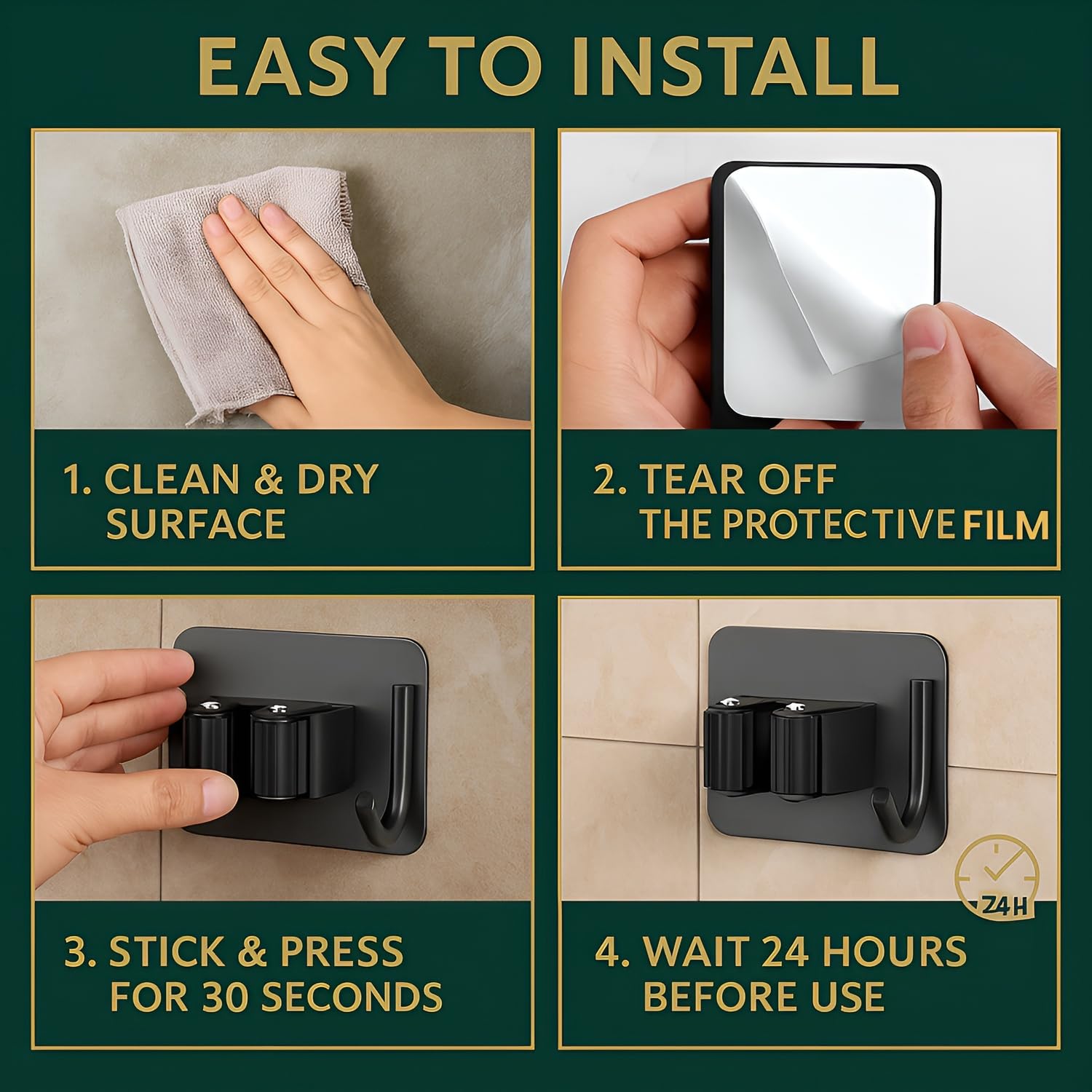 EASY TO INSTALL

1. CLEAN & DRY SURFACE

2. TEAR OFF THE PROTECTIVE FILM

3. STICK & PRESS FOR 30 SECONDS

24H

4. WAIT 24 HOURS BEFORE USE