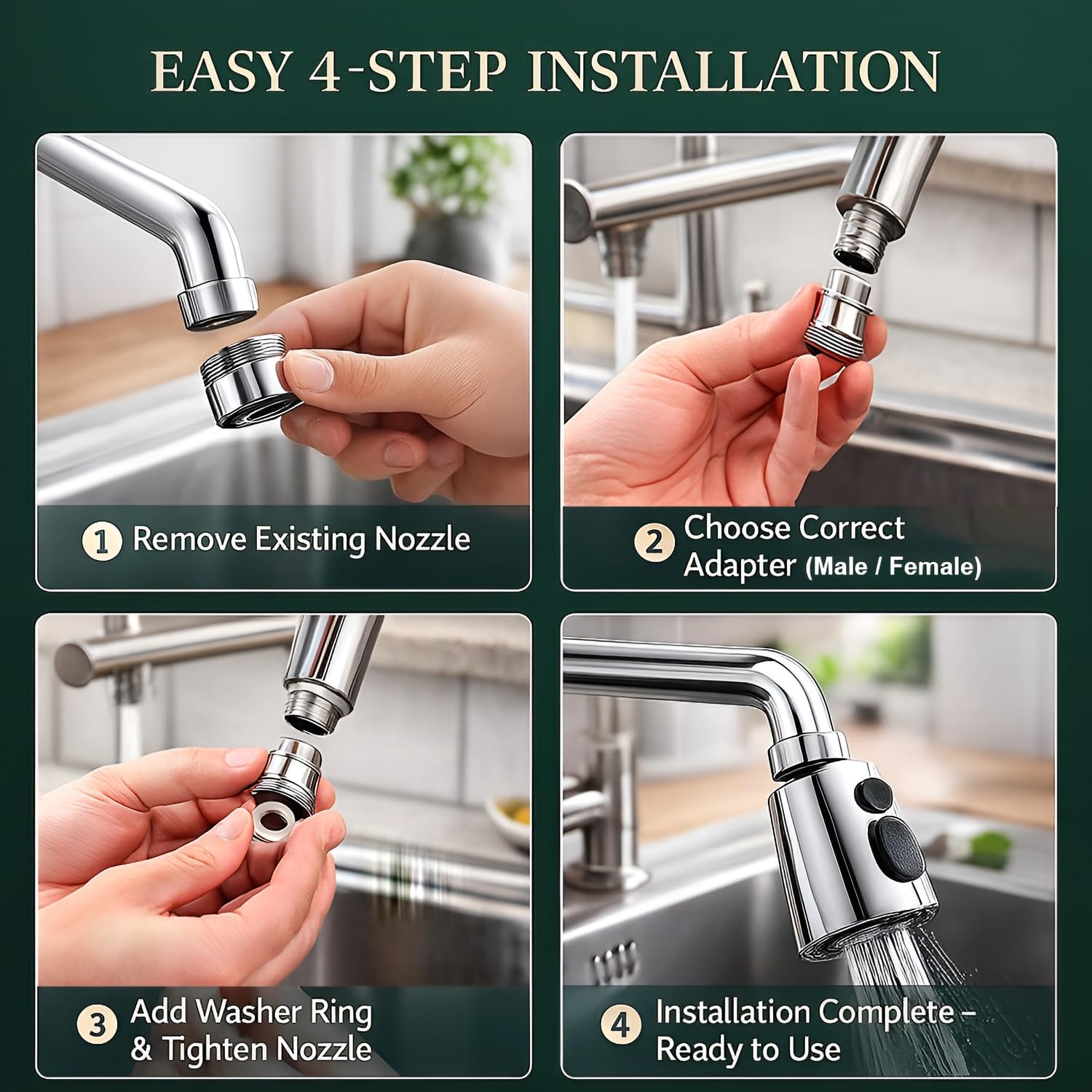 EASY 4-STEP INSTALLATION

1 Remove Existing Nozzle

2 Choose Correct Adapter (Male / Female)

3 Add Washer Ring & Tighten Nozzle

4 Installation Complete – Ready to Use