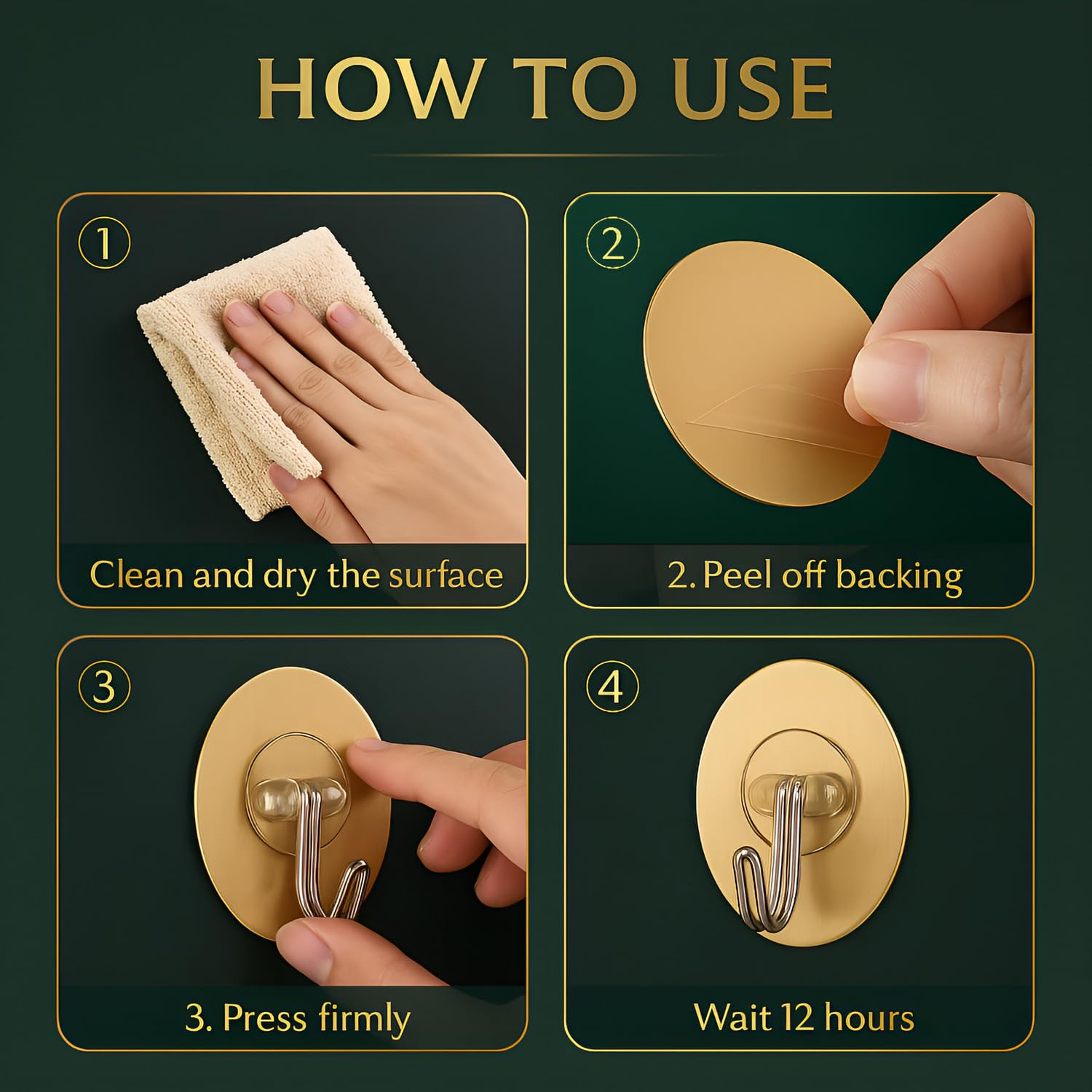 HOW TO USE

①

Clean and dry the surface

②

2. Peel off backing

③

3. Press firmly

④

Wait 12 hours