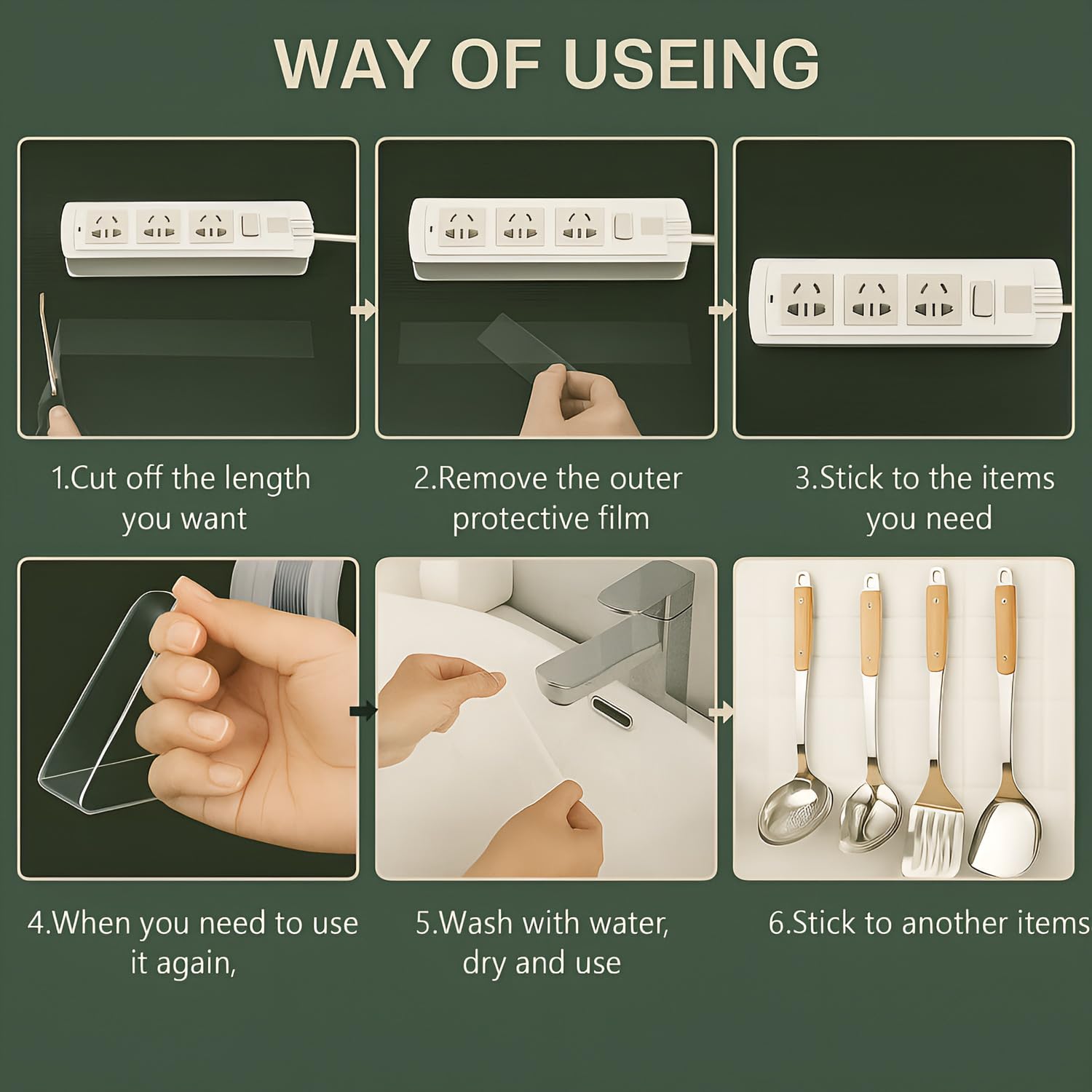 WAY OF USEING

1.Cut off the length you want

2.Remove the outer protective film

3.Stick to the items you need

4.When you need to use it again,

5.Wash with water, dry and use

6.Stick to another items